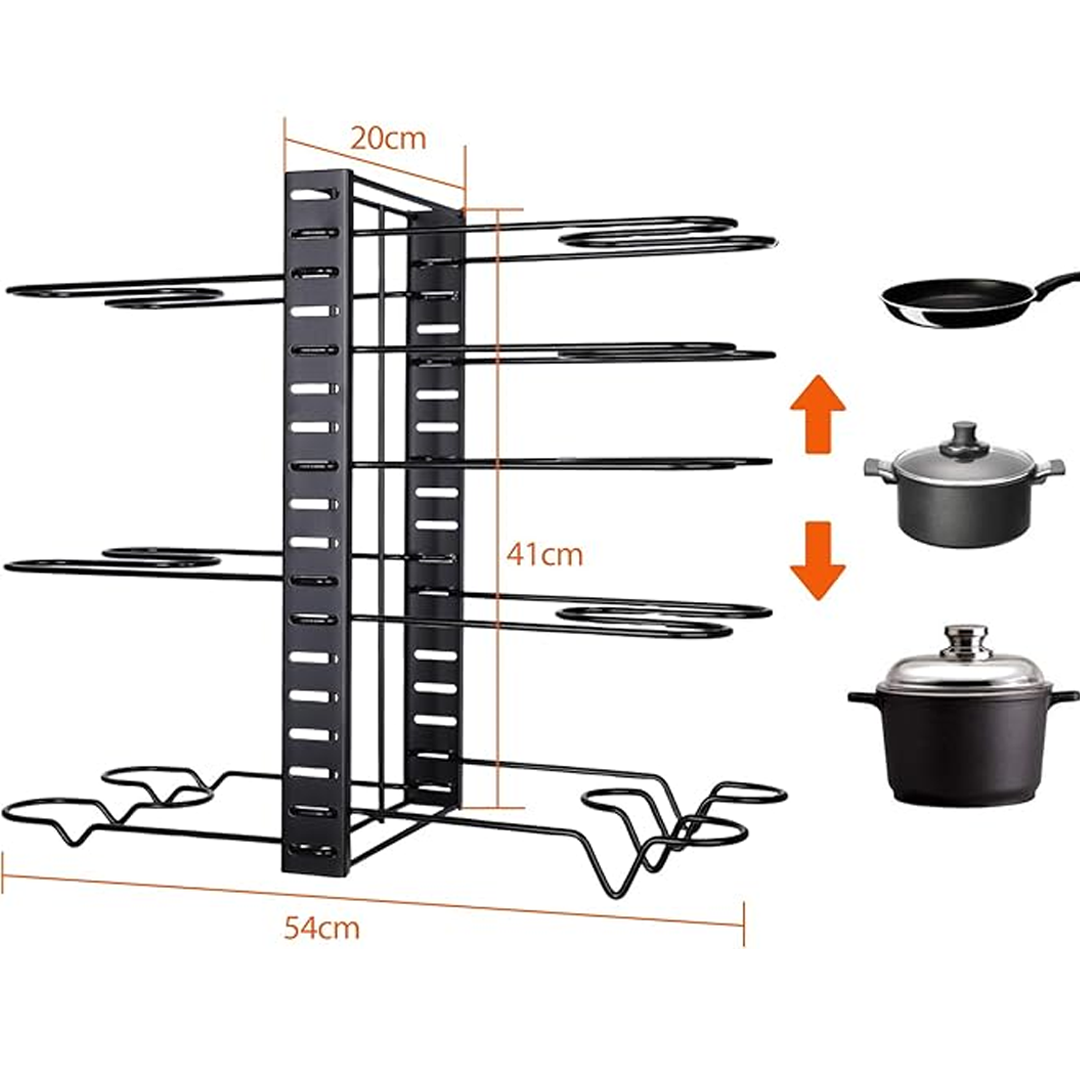 20cm

41cm

54cm