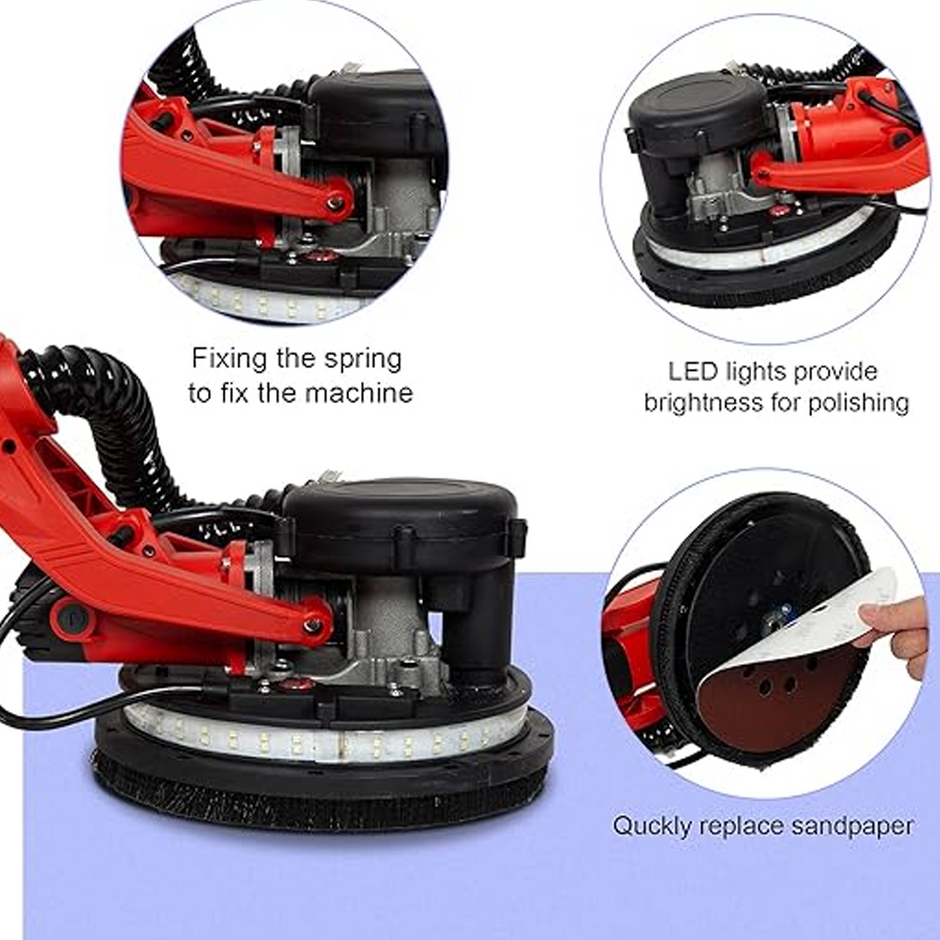 Fixing the spring to fix the machine

LED lights provide brightness for polishing

Quckly replace sandpaper