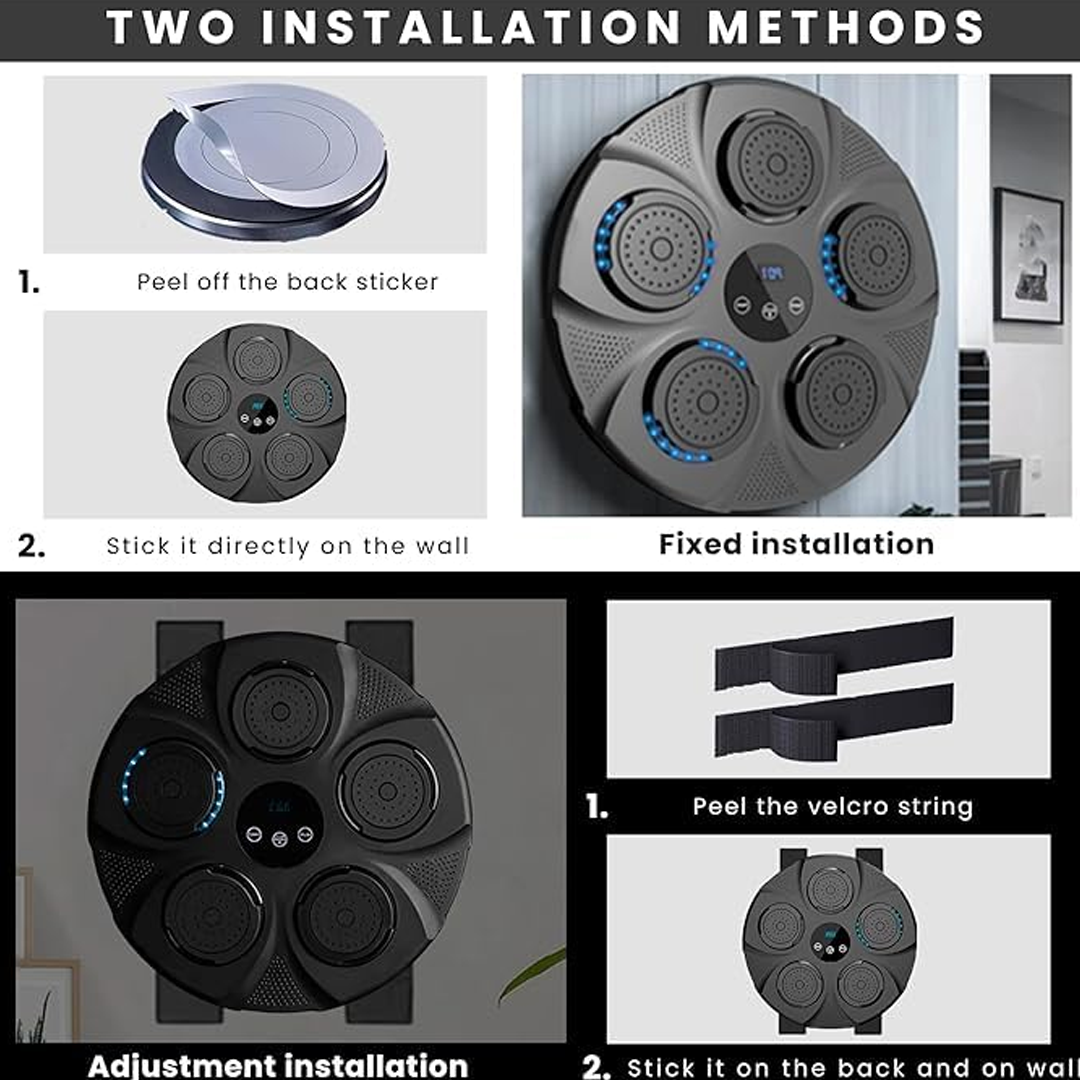 TWO INSTALLATION METHODS

1. Peel off the back sticker

2. Stick it directly on the wall

Fixed installation

Adjustment installation

1. Peel the velcro string

2. Stick it on the back and on wall